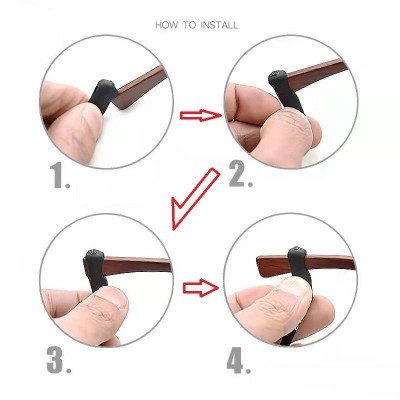 HOW TO INSTALL

1.

2.

3.

4.